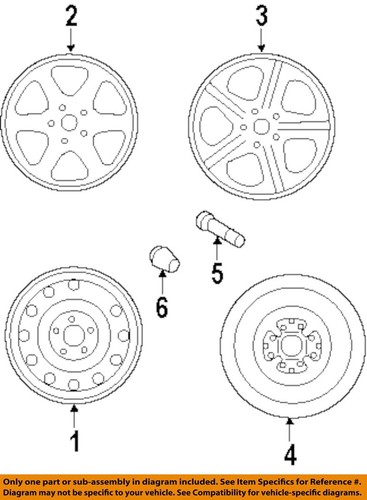 2

3

5

6

1

4

Only one part or sub-assembly in diagram included. See Item Specifics for Reference #. Diagram may not be specific to your vehicle. See Compatibility for vehicle-specific diagrams.