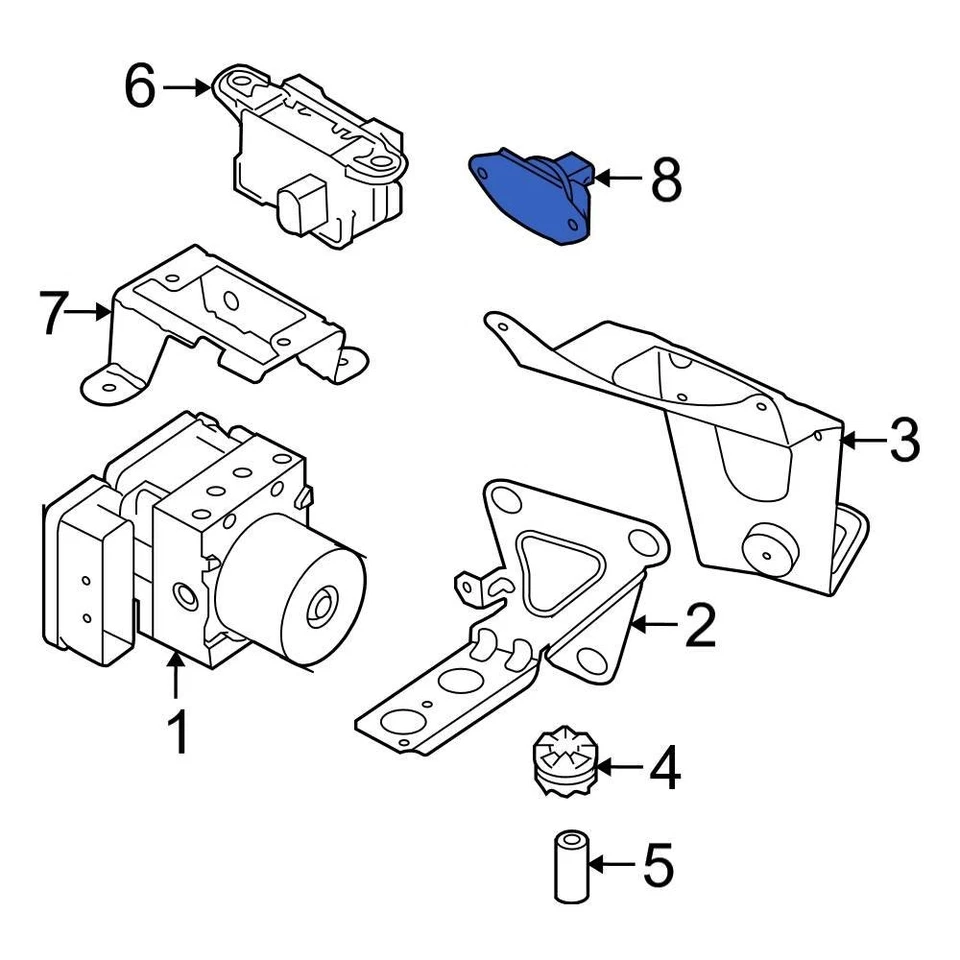 6
8
7
3
2
1
4
5