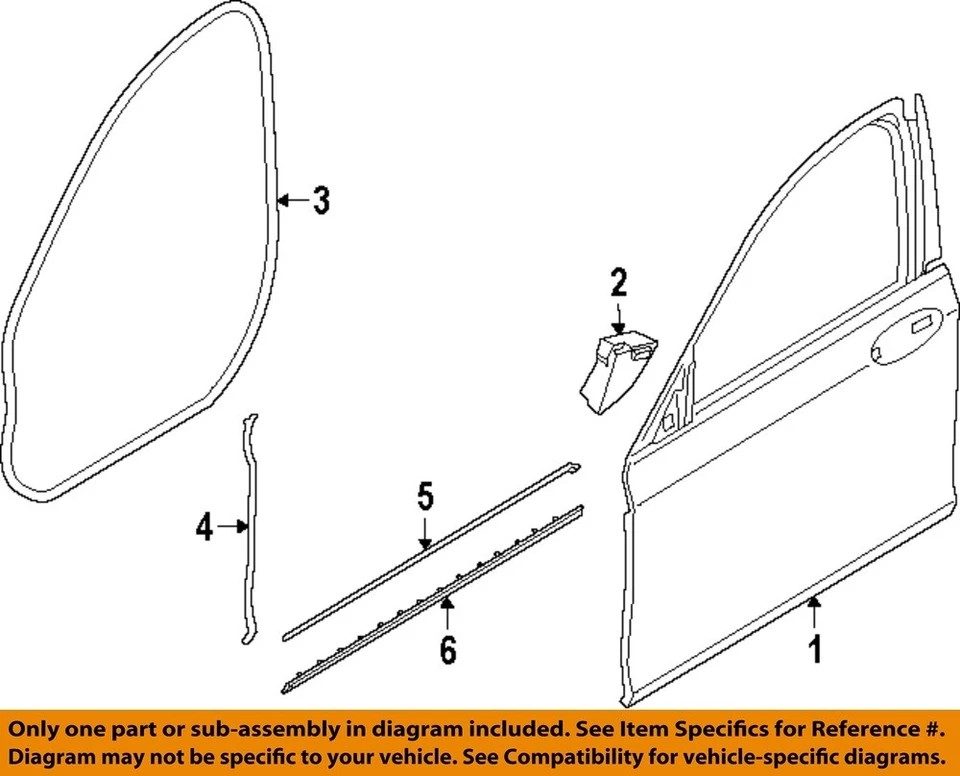 3

2

4

5

6

1

Only one part or sub-assembly in diagram included. See Item Specifics for Reference #. Diagram may not be specific to your vehicle. See Compatibility for vehicle-specific diagrams.