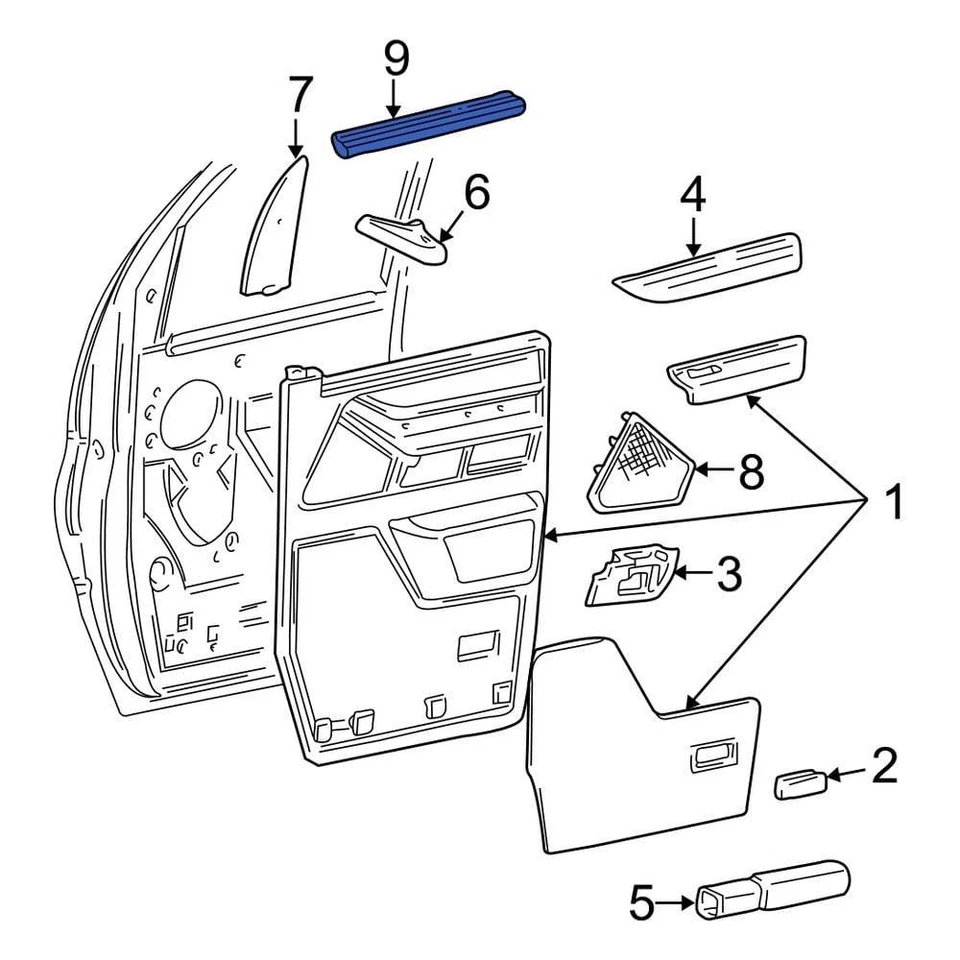 9
7
6
4
8
1
3
2
5