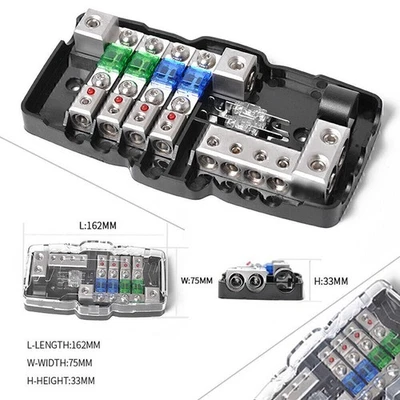 L:162MM

W:75MM

H:33MM

L-LENGTH:162MM

W-WIDTH:75MM

H-HEIGHT:33MM