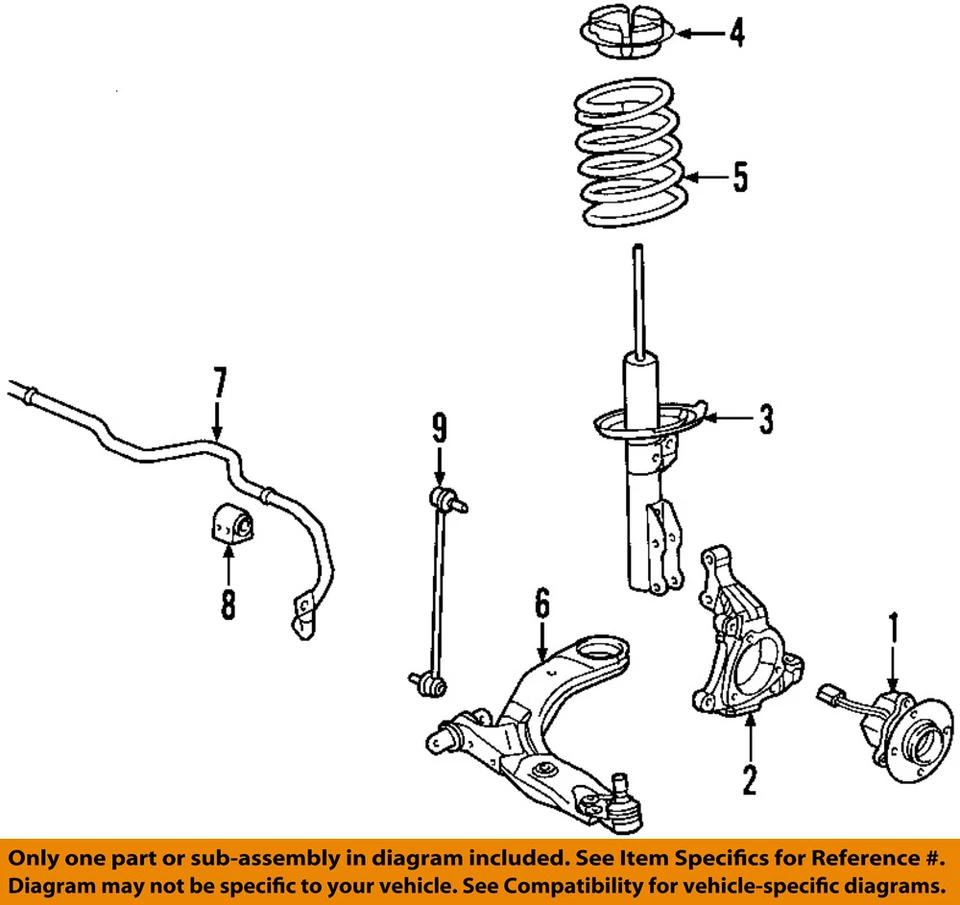 4
5
7
9
3
8
6
1
2

Only one part or sub-assembly in diagram included. See Item Specifics for Reference #. Diagram may not be specific to your vehicle. See Compatibility for vehicle-specific diagrams.