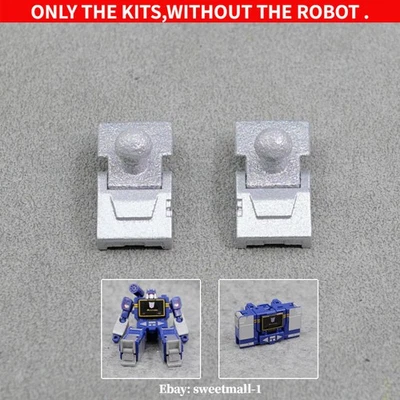 ONLY THE KITS,WITHOUT THE ROBOT .

Ebay: sweetmall-1