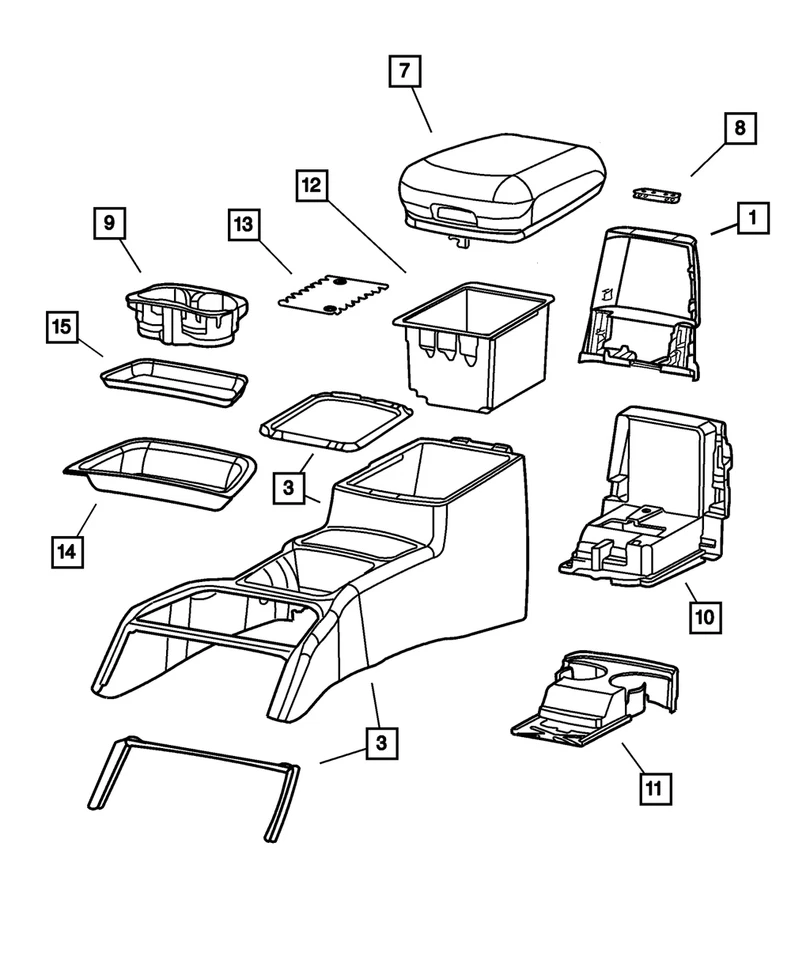 7
8
12
1
9
13
15
3
14
10
3
11