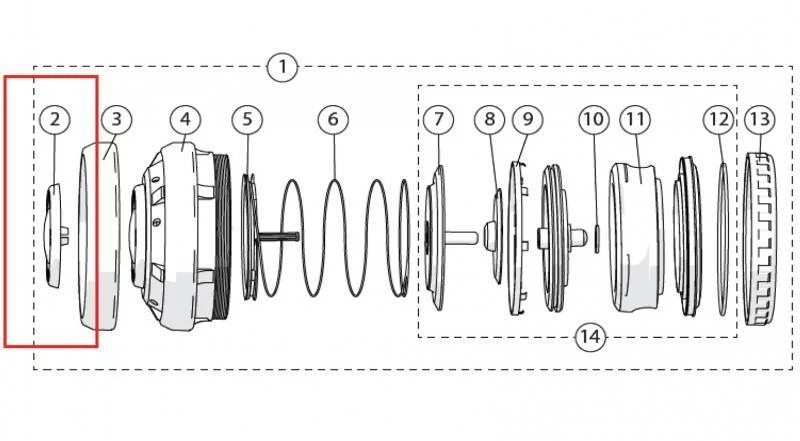 1
2
3
4
5
6
7
8
9
10
11
12
13
14