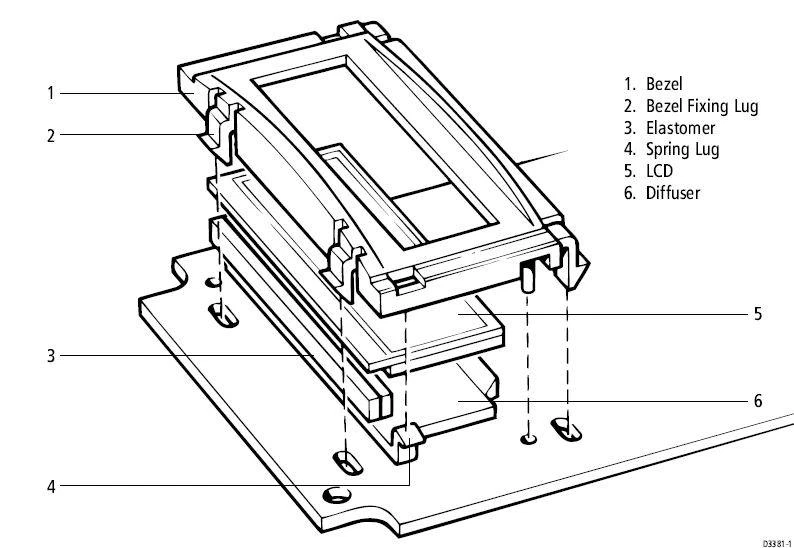 1
2
3
4
5
6

1. Bezel
2. Bezel Fixing Lug
3. Elastomer
4. Spring Lug
5. LCD
6. Diffuser

D3381-1