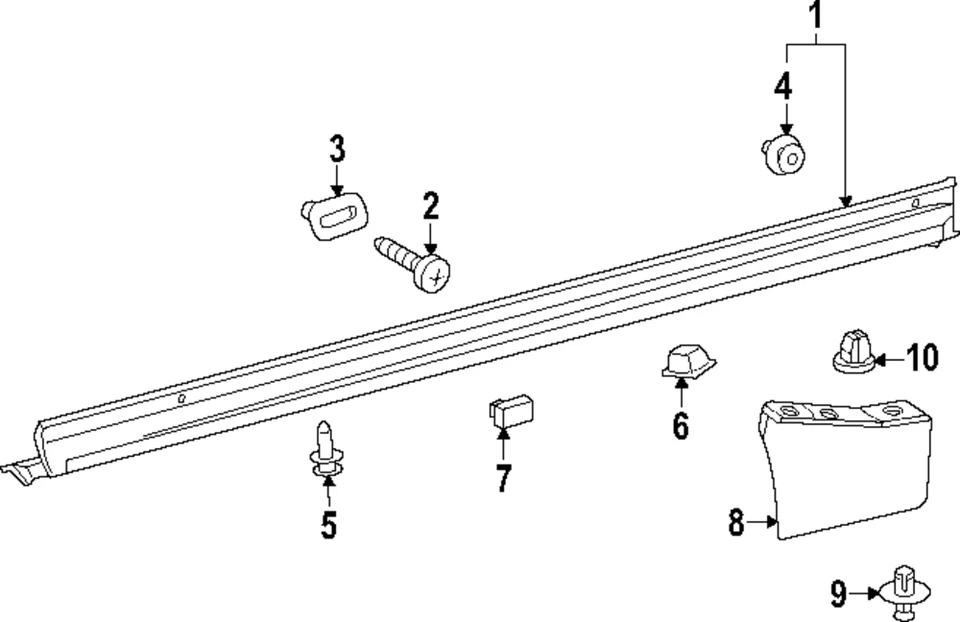 1
4
3
2
10
6
7
5
8
9