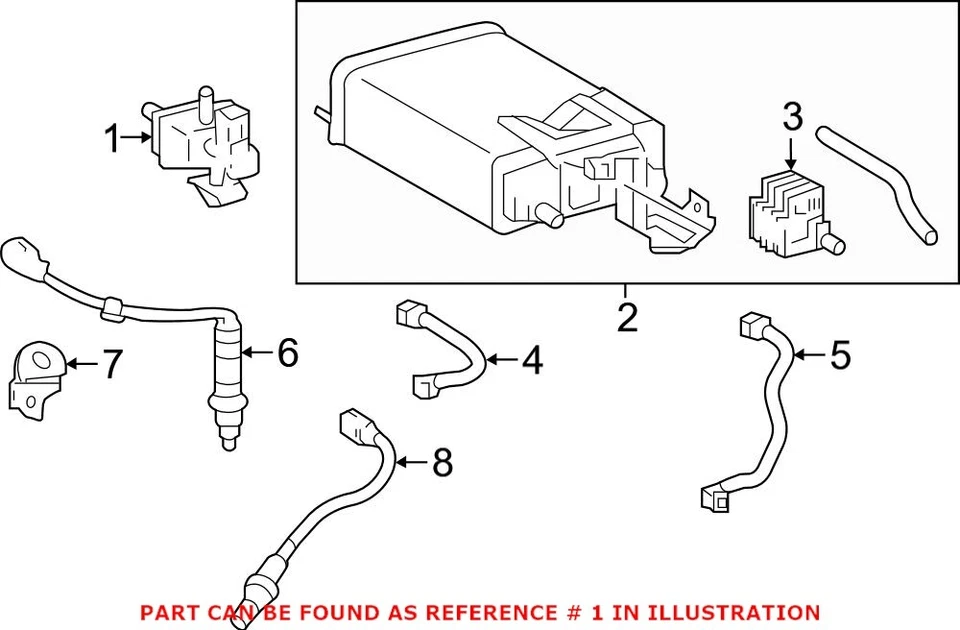 1
3
2
6
7
4
5
8
PART CAN BE FOUND AS REFERENCE # 1 IN ILLUSTRATION