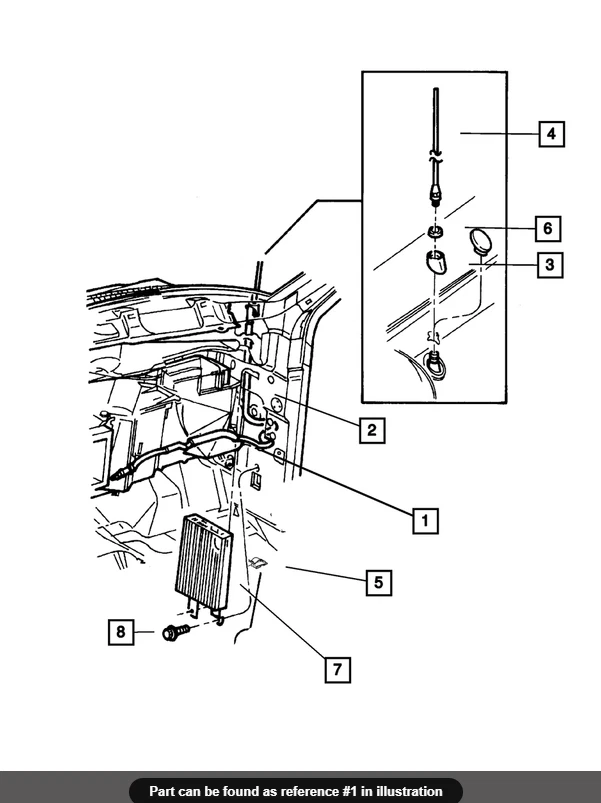 4
6
3
2
1
5
8
7
Part can be found as reference #1 in illustration