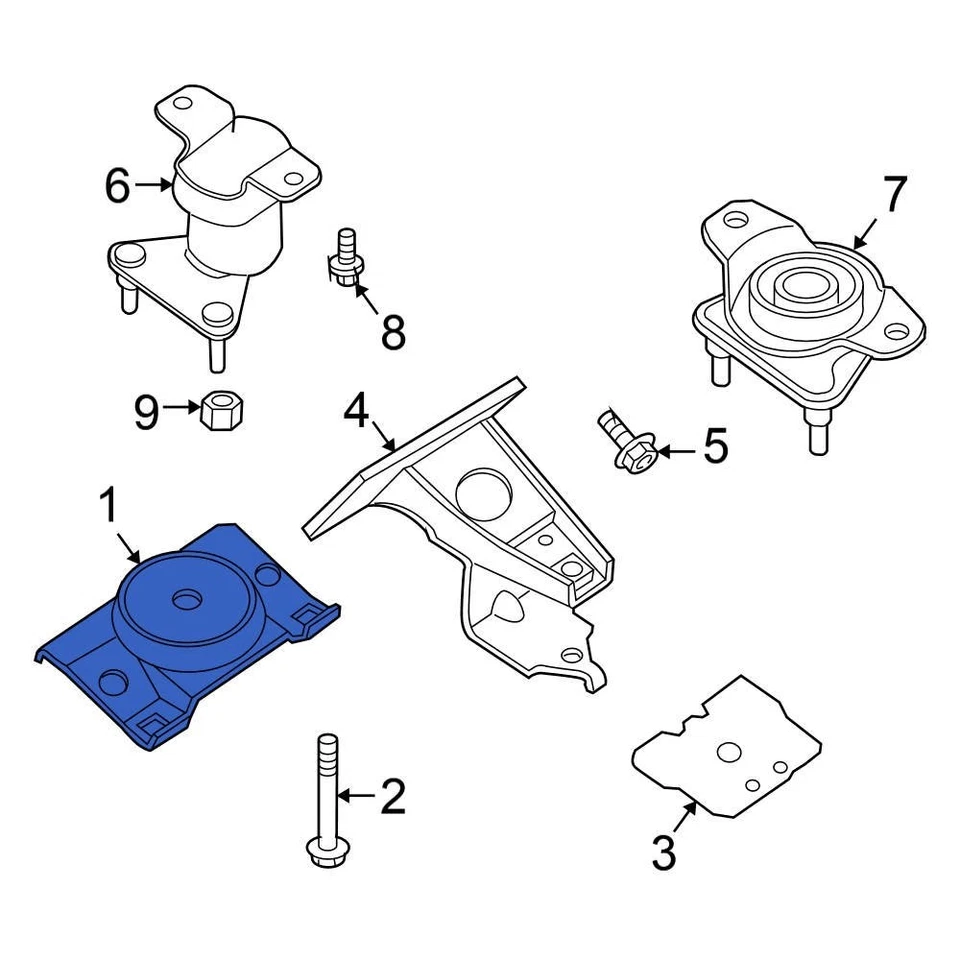 6
7
8
9
4
5
1
2
3