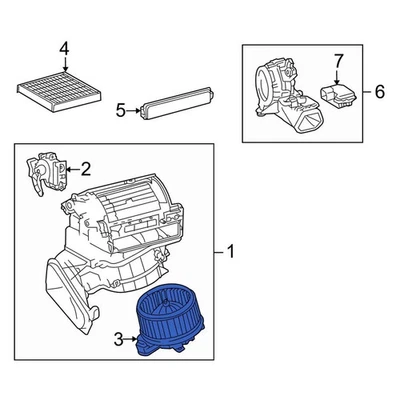 4
5
7
6
2
1
3