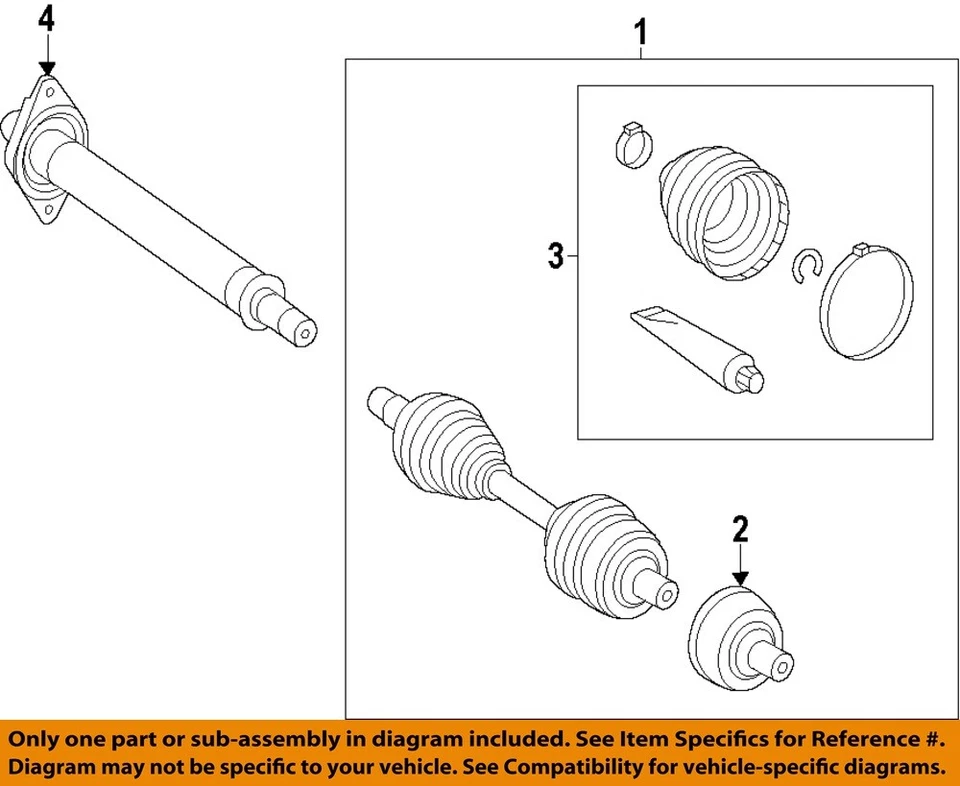 4

1

3

2

Only one part or sub-assembly in diagram included. See Item Specifics for Reference #.
Diagram may not be specific to your vehicle. See Compatibility for vehicle-specific diagrams.