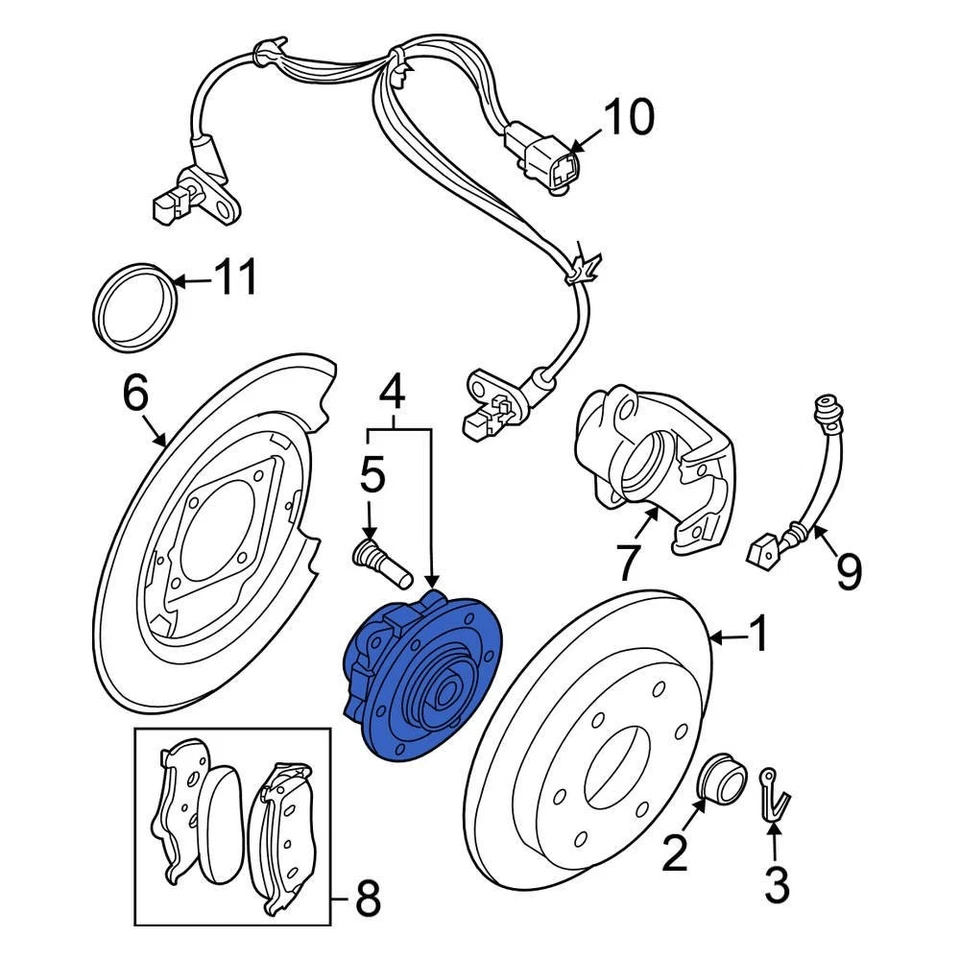 10
11
6
4
5
7
9
1
2
3
8