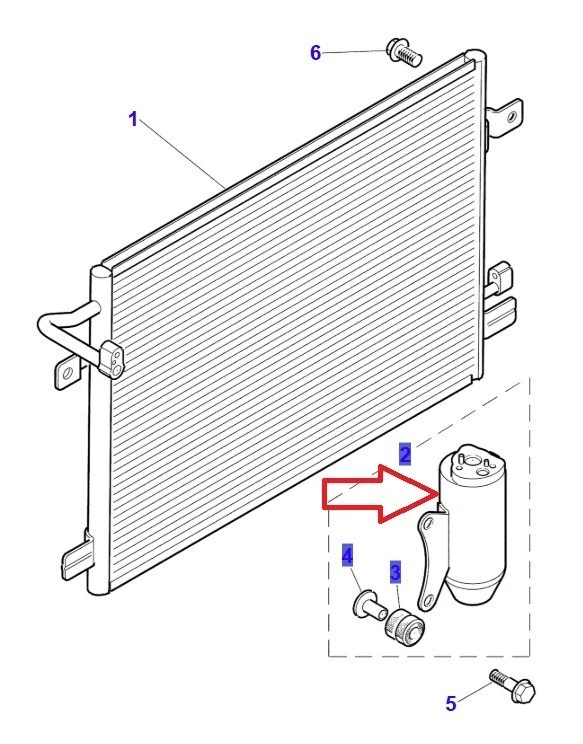 6
1
2
4
3
5