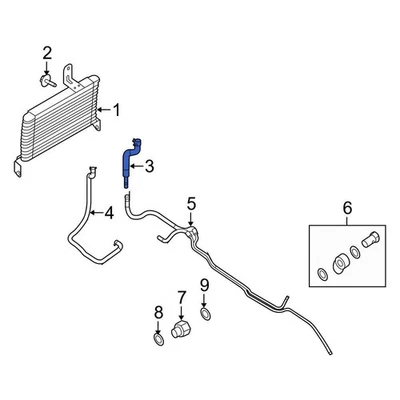 2
1
3
4
5
6
7
9
8