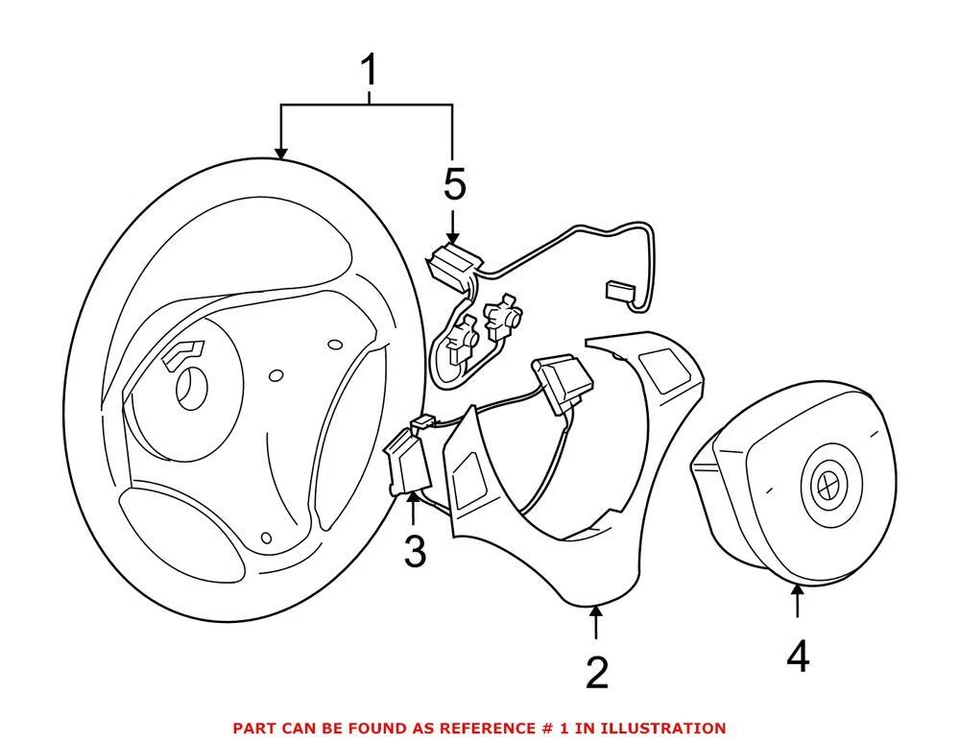 1
5
3
2
4
PART CAN BE FOUND AS REFERENCE # 1 IN ILLUSTRATION