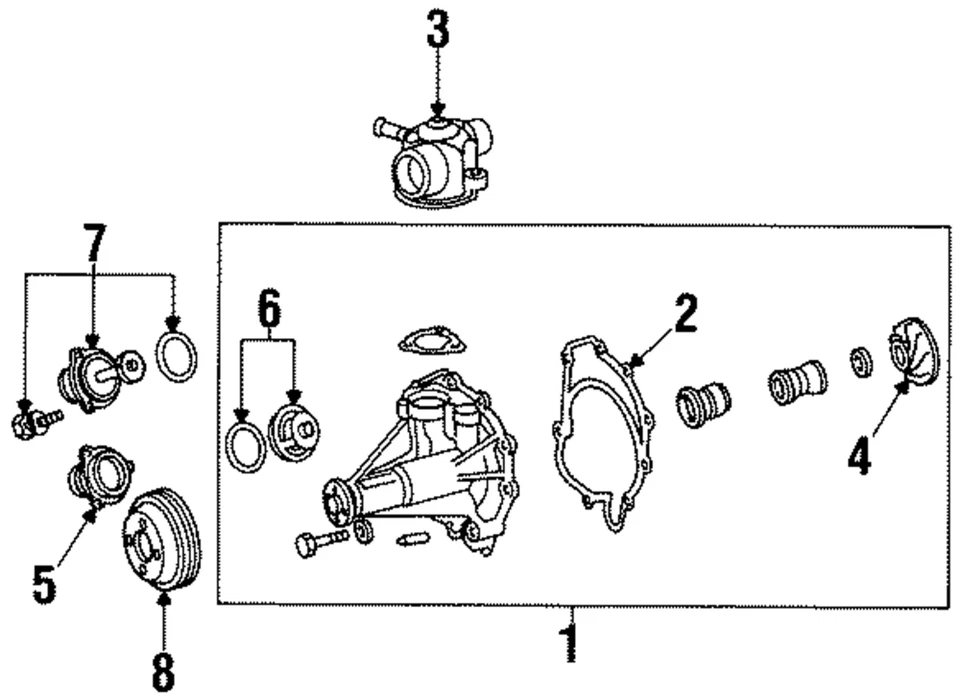 3
7
6
2
4
5
8
1