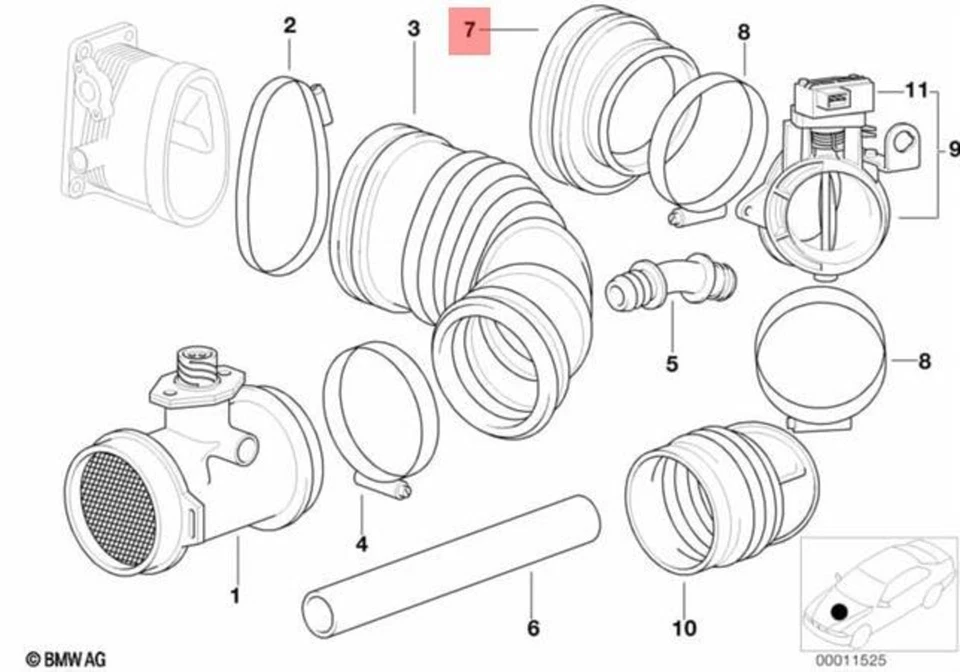 2
3
7
8
11
9
5
8
4
1
6
10
© BMW AG
00011525