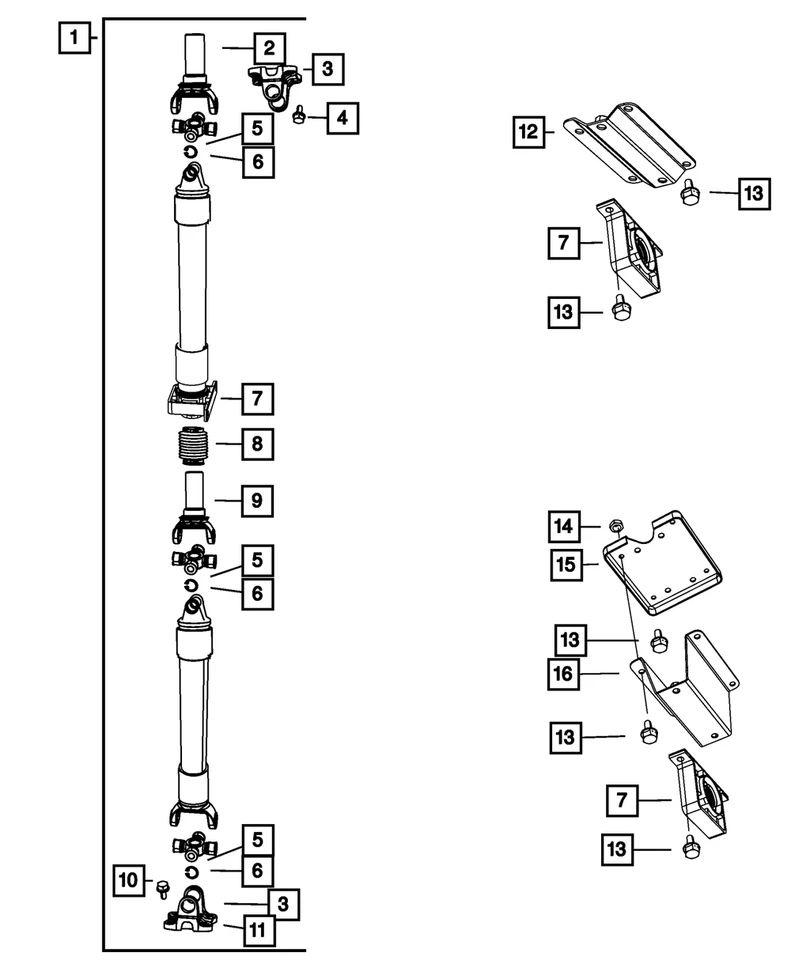 1
2
3
4
5
6
7
8
9
5
6
5
6
10
3
11
12
13
7
13
14
15
13
16
13
7
13