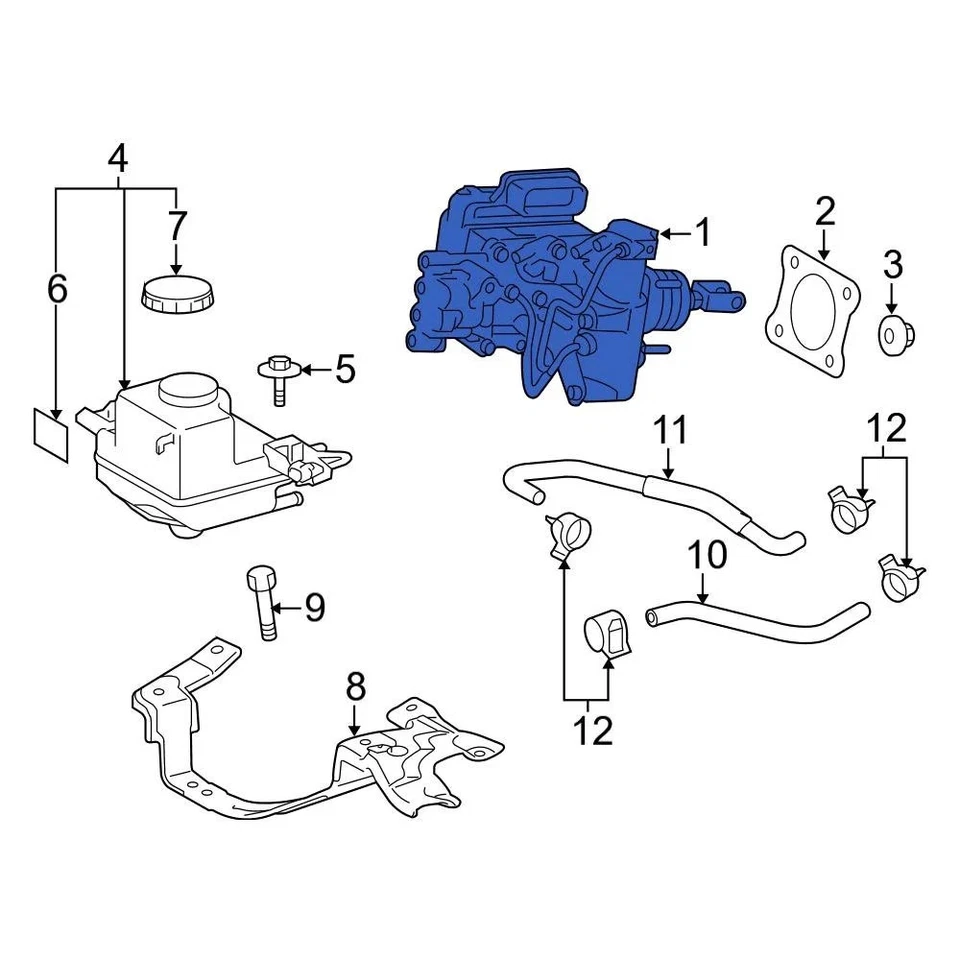 4
7
6
5
1
2
3
11
12
10
9
8
12