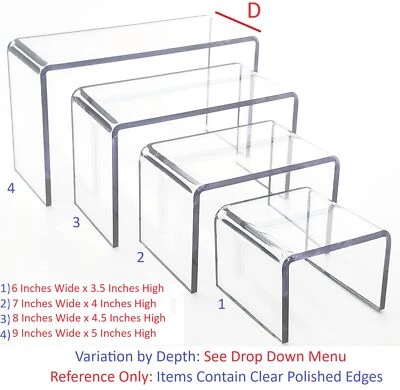 D

4

3

2

1

1) 6 Inches Wide x 3.5 Inches High
2) 7 Inches Wide x 4 Inches High
3) 8 Inches Wide x 4.5 Inches High
4) 9 Inches Wide x 5 Inches High

Variation by Depth: See Drop Down Menu
Reference Only: Items Contain Clear Polished Edges