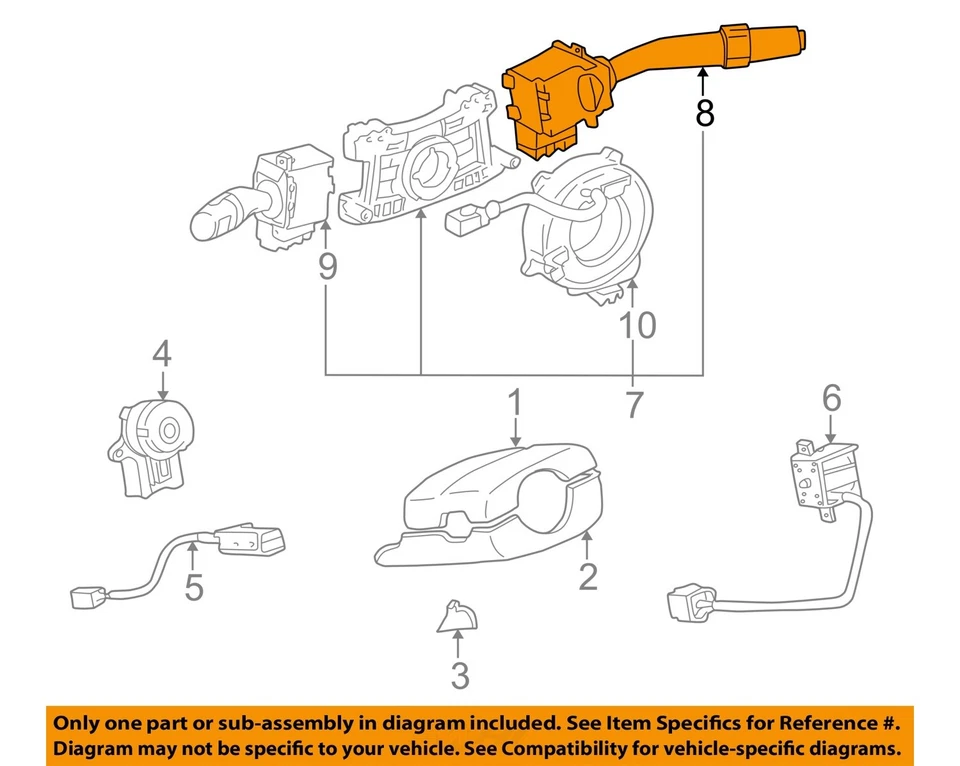 8

9

10

4

7

1

6

5

2

3

Only one part or sub-assembly in diagram included. See Item Specifics for Reference #.
Diagram may not be specific to your vehicle. See Compatibility for vehicle-specific diagrams.