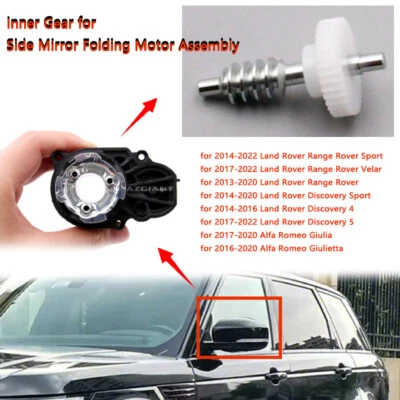 Inner Gear for
Side Mirror Folding Motor Assembly

AZGIANT

for 2014-2022 Land Rover Range Rover Sport
for 2017-2022 Land Rover Range Rover Velar
for 2013-2020 Land Rover Range Rover
for 2014-2020 Land Rover Discovery Sport
for 2014-2016 Land Rover Discovery 4
for 2017-2022 Land Rover Discovery 5
for 2017-2020 Alfa Romeo Giulia
for 2016-2020 Alfa Romeo Giulietta