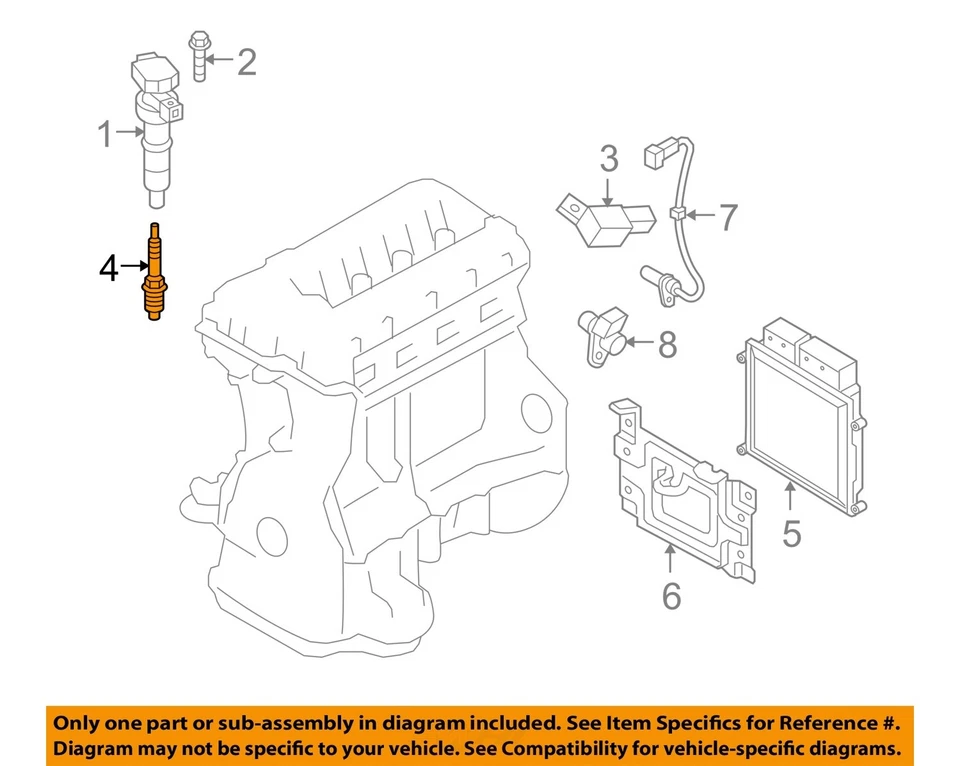 2
1
3
7
4
8
5
6

Only one part or sub-assembly in diagram included. See Item Specifics for Reference #.
Diagram may not be specific to your vehicle. See Compatibility for vehicle-specific diagrams.