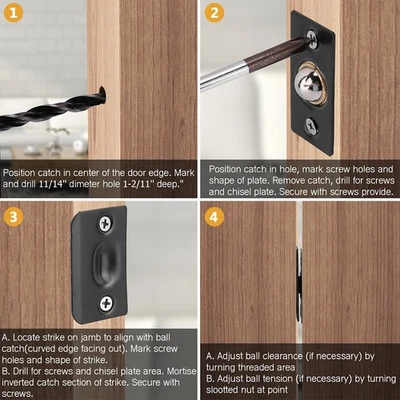 1

Position catch in center of the door edge. Mark and drill 11/14" dimeter hole 1-2/11" deep."

2

Position catch in hole, mark screw holes and shape of plate. Remove catch, drill for screws and chisel plate. Secure with screws provide.

3

A. Locate strike on jamb to align with ball catch(curved edge facing out). Mark screw holes and shape of strike.
B. Drill for screws and chisel plate area. Mortise inverted catch section of strike. Secure with screws.

4

A. Adjust ball clearance (if necessary) by turning threaded area
B. Adjust ball tension (if necessary) by turning slootted nut at point