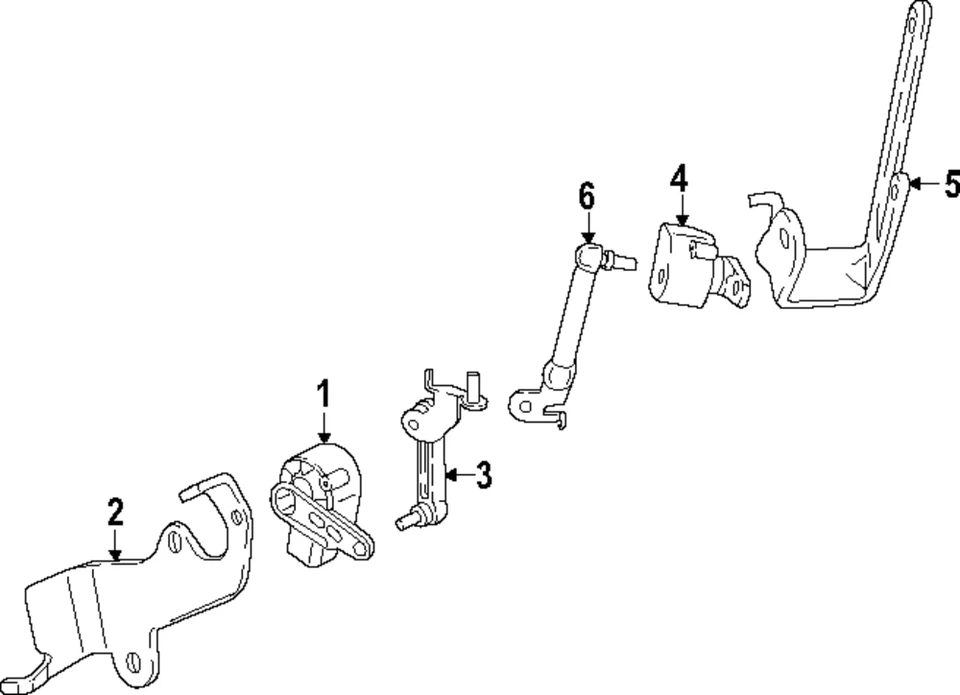 6
4
5
1
3
2