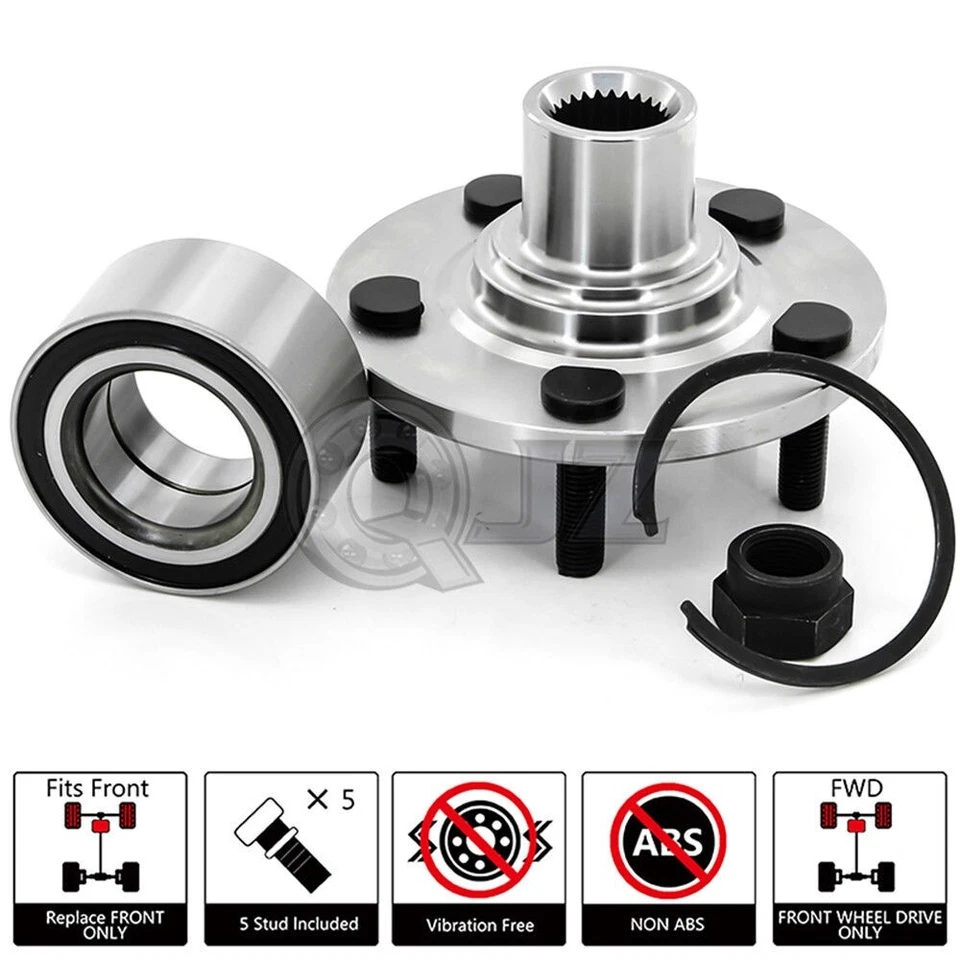 QJZ

Fits Front

Replace FRONT ONLY

× 5

5 Stud Included

Vibration Free

ABS

NON ABS

FWD

FRONT WHEEL DRIVE ONLY