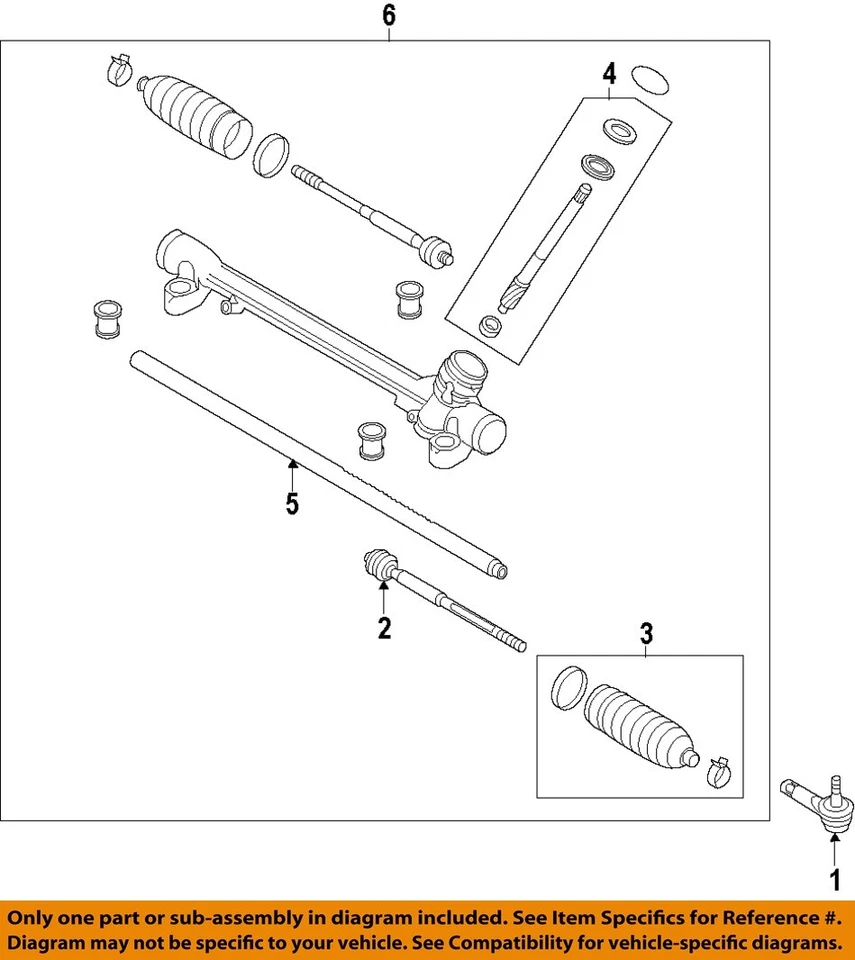 6

4

5

2

3

1

Only one part or sub-assembly in diagram included. See Item Specifics for Reference #.
Diagram may not be specific to your vehicle. See Compatibility for vehicle-specific diagrams.