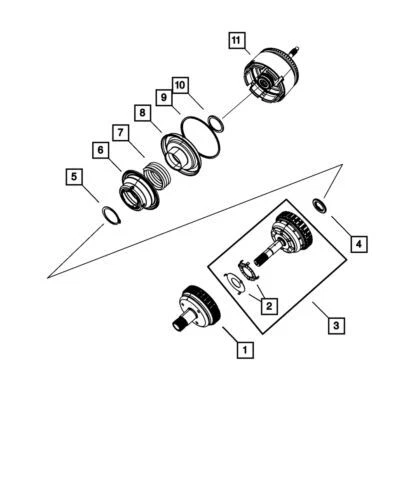 11

10

9

8

7

6

5

4

2

3

1