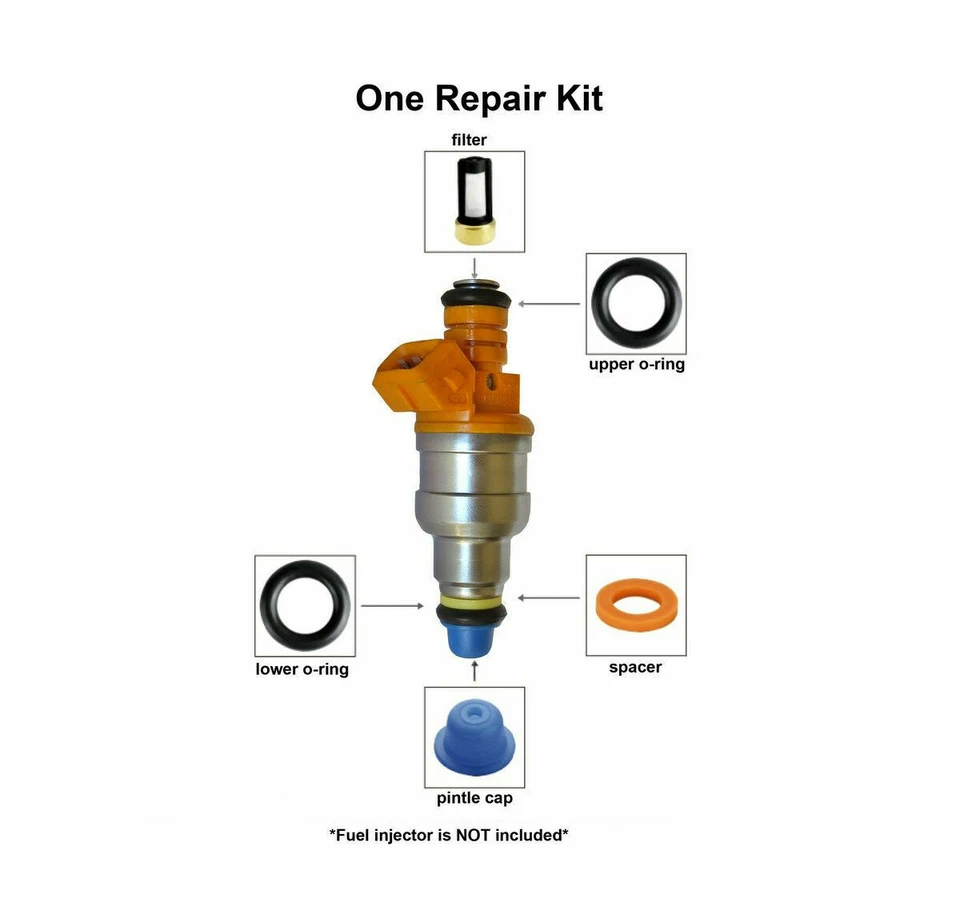 One Repair Kit

filter

upper o-ring

lower o-ring

spacer

pintle cap

*Fuel injector is NOT included*