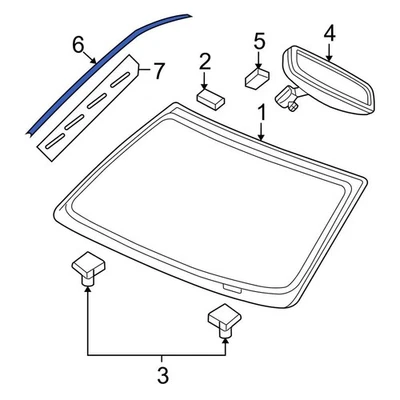 6
7
2
5
4
1
3