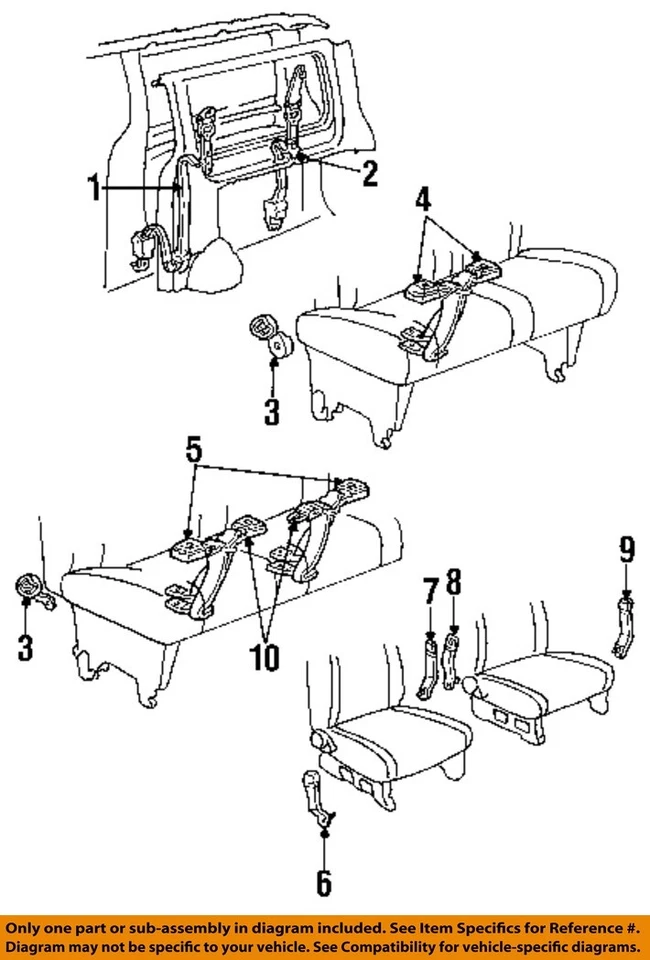 1
2
4
3
5
3
10
7
8
9
6

Only one part or sub-assembly in diagram included. See Item Specifics for Reference #. Diagram may not be specific to your vehicle. See Compatibility for vehicle-specific diagrams.