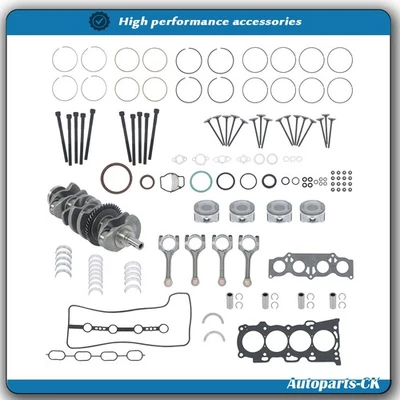 High performance accessories

Autoparts-CK