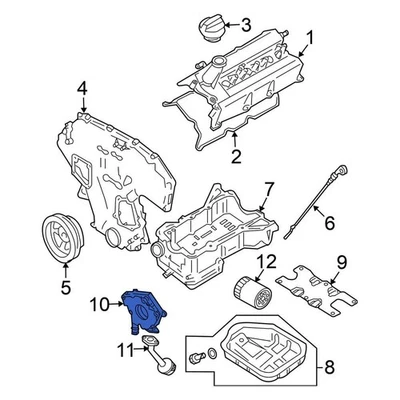 3
1
4
2
7
6
5
12
9
10
11
8