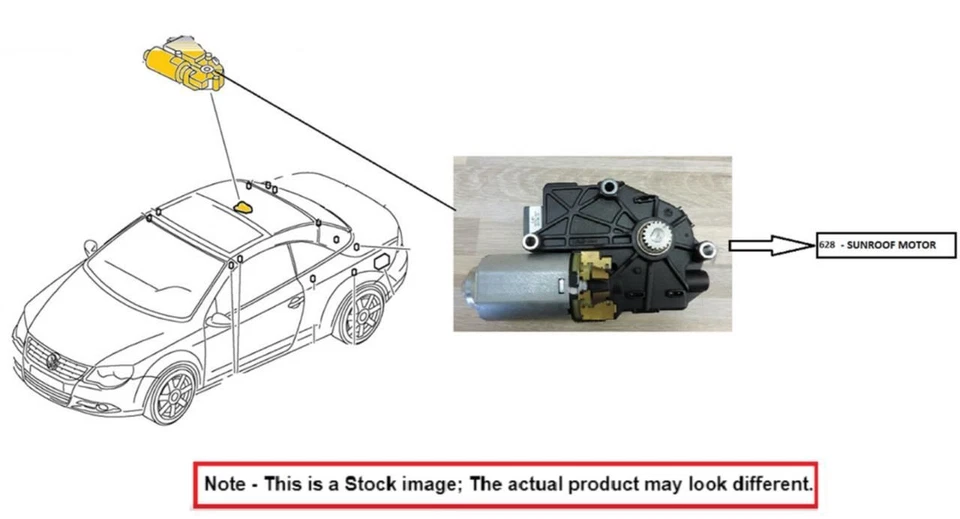 628 - SUNROOF MOTOR

Note - This is a Stock image; The actual product may look different.