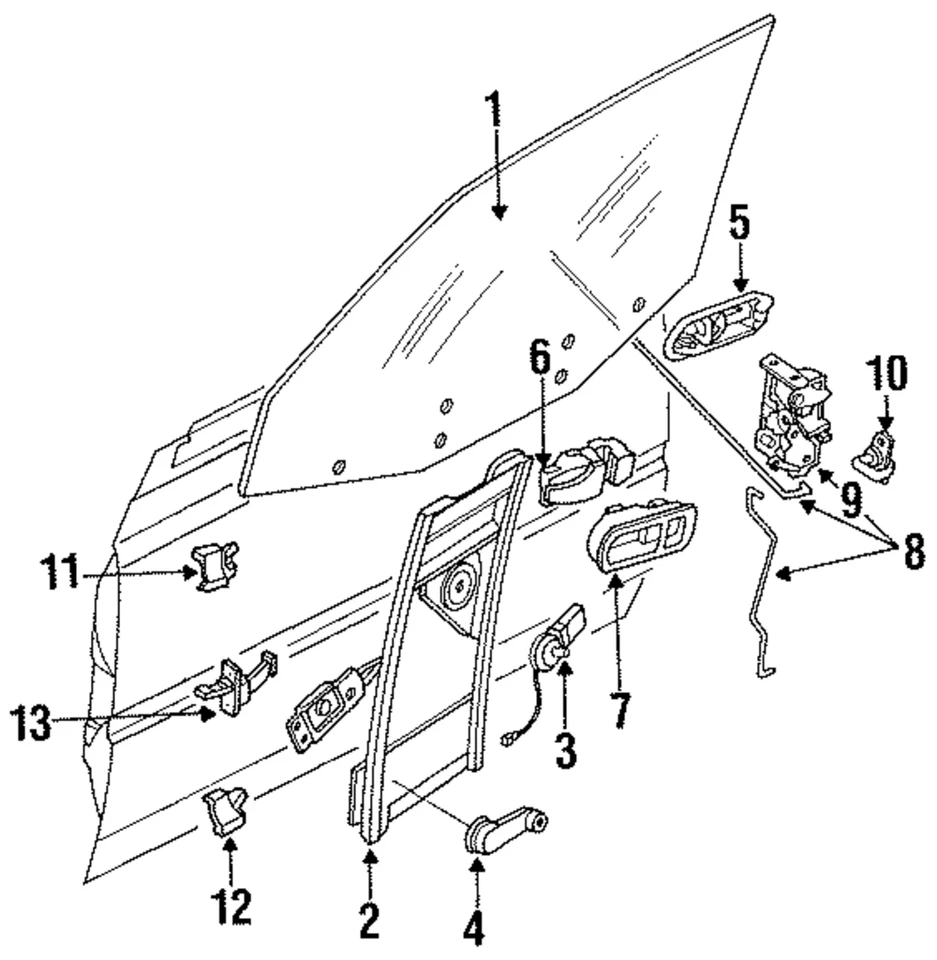 1
5
6
10
9
8
11
7
13
3
12
2
4