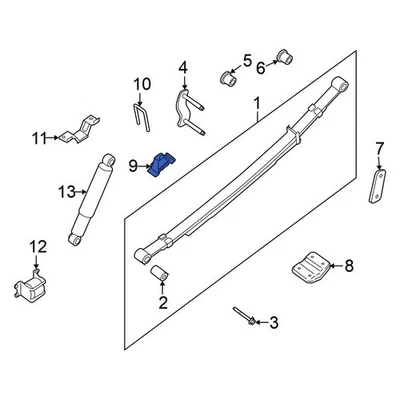 5
6
4
10
1
11
7
9
13
12
8
2
3