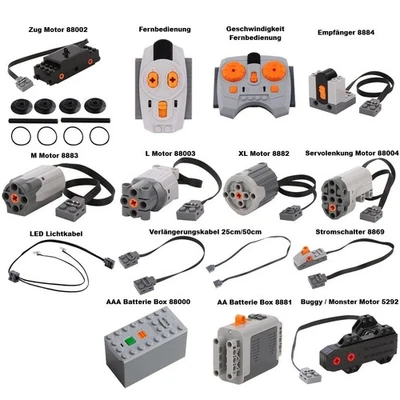 Zug Motor 88002

Fernbedienung

Geschwindigkeit Fernbedienung

Empfänger 8884

M Motor 8883

L Motor 88003

XL Motor 8882

Servolenkung Motor 88004

LED Lichtkabel

Verlängerungskabel 25cm/50cm

Stromschalter 8869

AAA Batterie Box 88000

AA Batterie Box 8881

Buggy / Monster Motor 5292