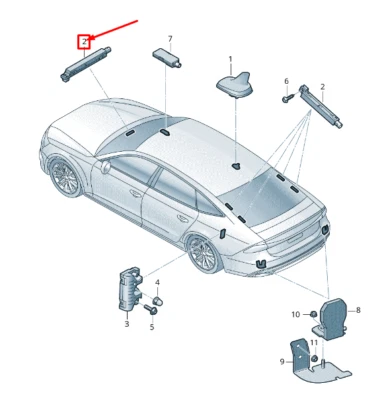 2
7
1
6
2
4
3
5
10
8
11
9