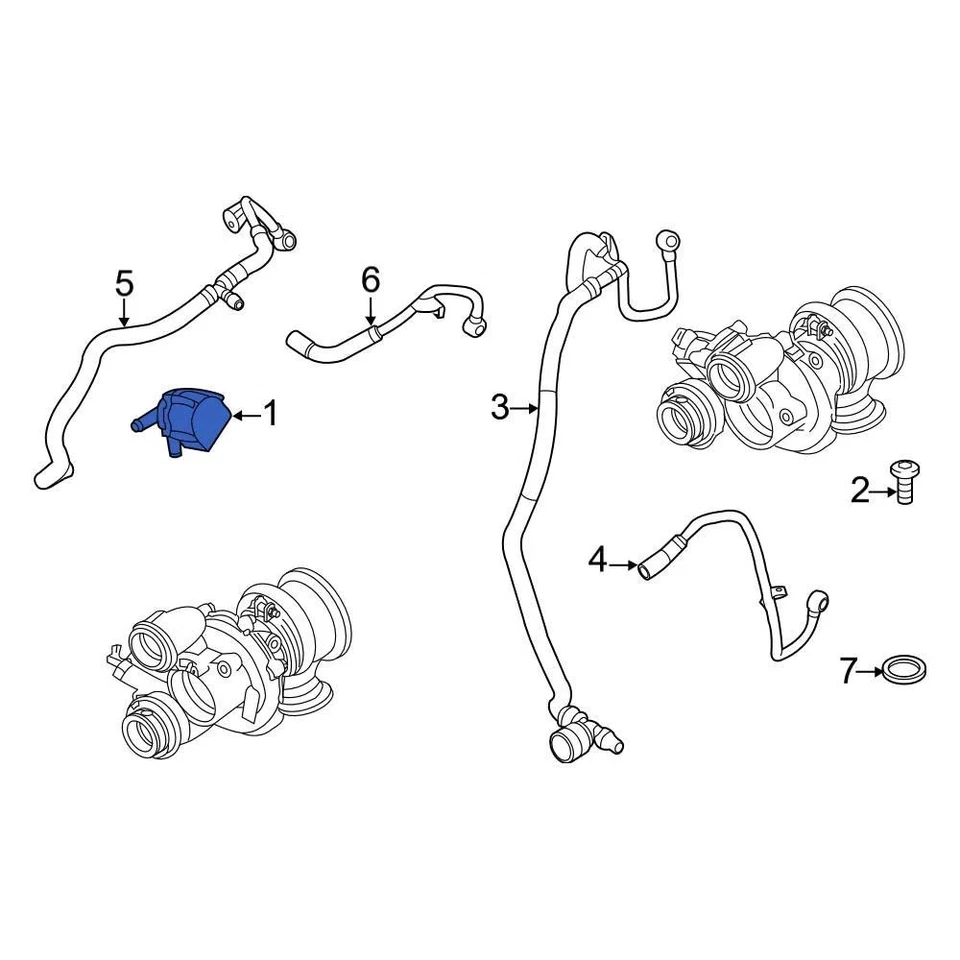 5
6
1
3
2
4
7