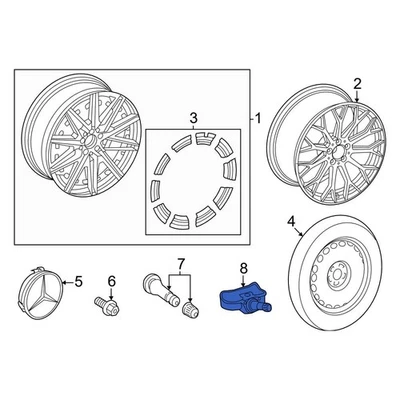 3
1
2
4
5
6
7
8