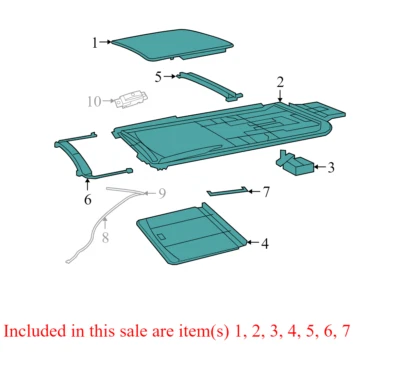 1
5
2
10
3
6
9
7
8
4

Included in this sale are item(s) 1, 2, 3, 4, 5, 6, 7