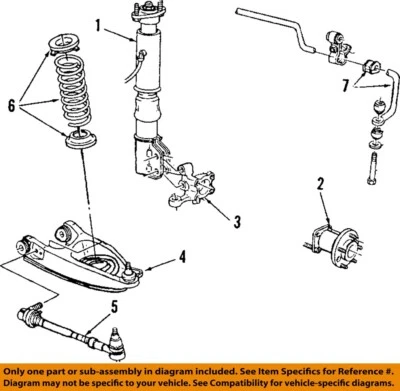 1
6
7
2
3
4
5

Only one part or sub-assembly in diagram included. See Item Specifics for Reference #. Diagram may not be specific to your vehicle. See Compatibility for vehicle-specific diagrams.