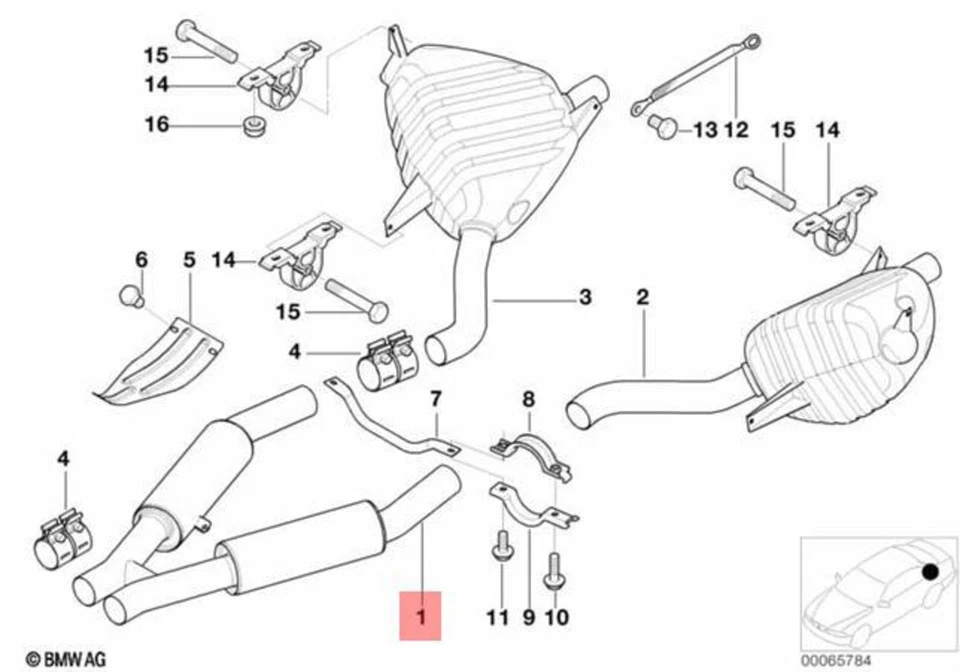 15
14
16
13
12
15
14
6
5
14
15
3
2
4
7
8
4
1
11
9
10
© BMW AG
00065784