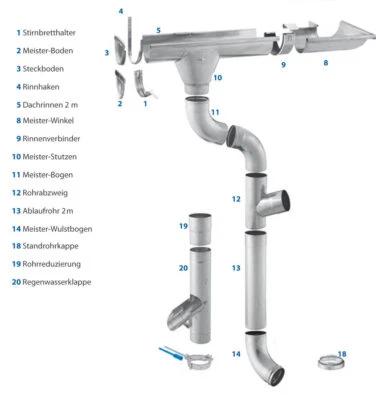 1 Stirnbretthalter
2 Meister-Boden
3 Steckboden
4 Rinnhaken
5 Dachrinnen 2 m
8 Meister-Winkel
9 Rinnenverbinder
10 Meister-Stutzen
11 Meister-Bogen
12 Rohrabzweig
13 Ablaufrohr 2 m
14 Meister-Wulstbogen
18 Standrohrkappe
19 Rohrreduzierung
20 Regenwasserklappe

4
5
3
9
8
10
2
1
11
12
19
20
13
14
18