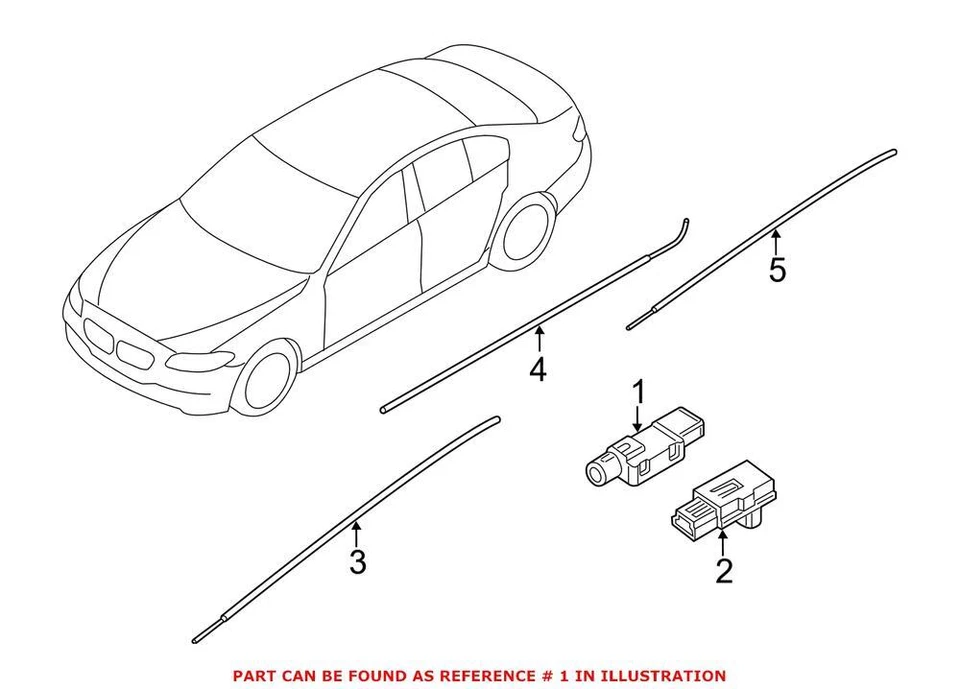 5

4

1

3

2

PART CAN BE FOUND AS REFERENCE # 1 IN ILLUSTRATION